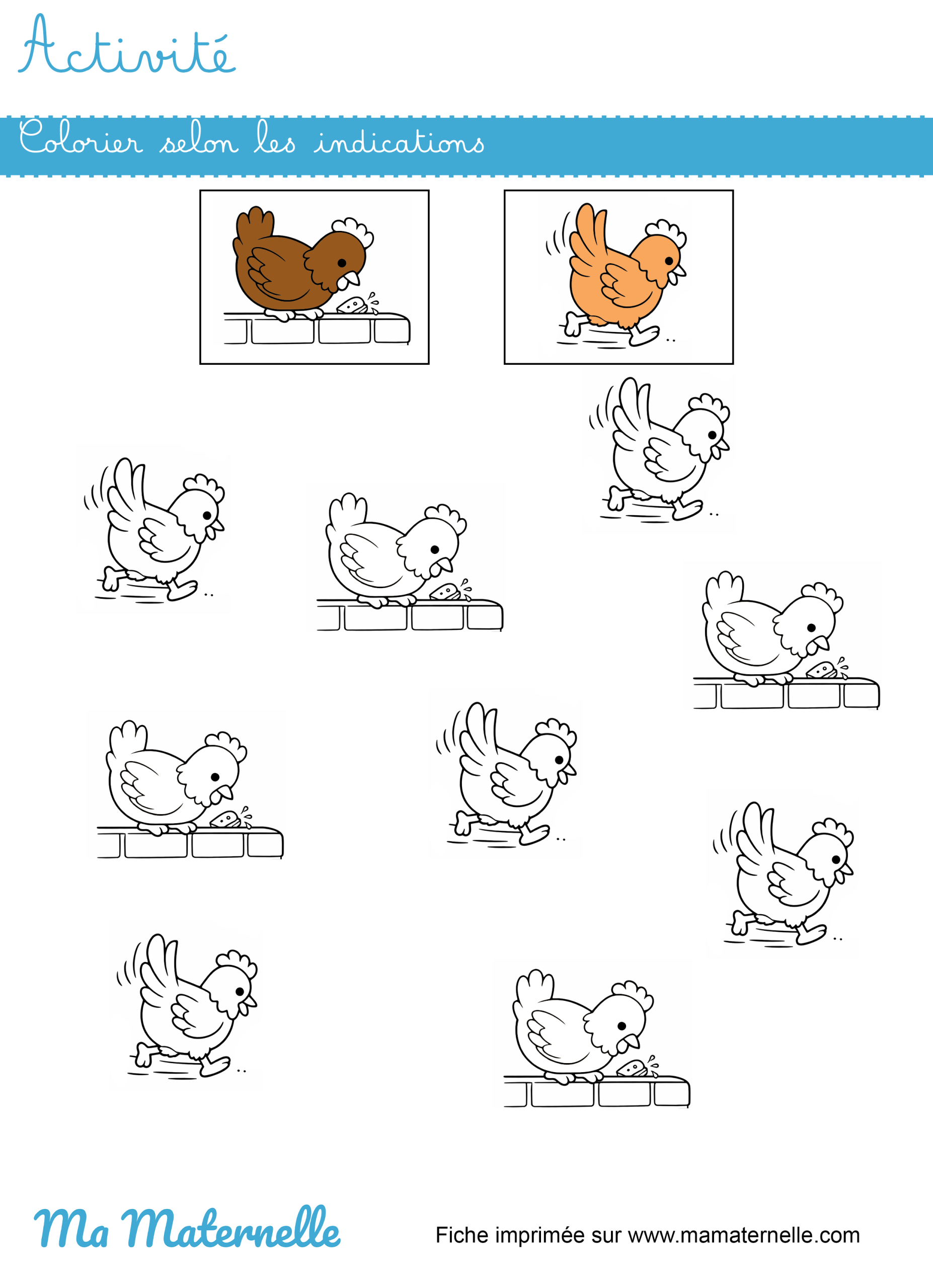 Activité

Colorier selon les indications

Ma Maternelle

Fiche imprimée sur www.mamaternelle.com