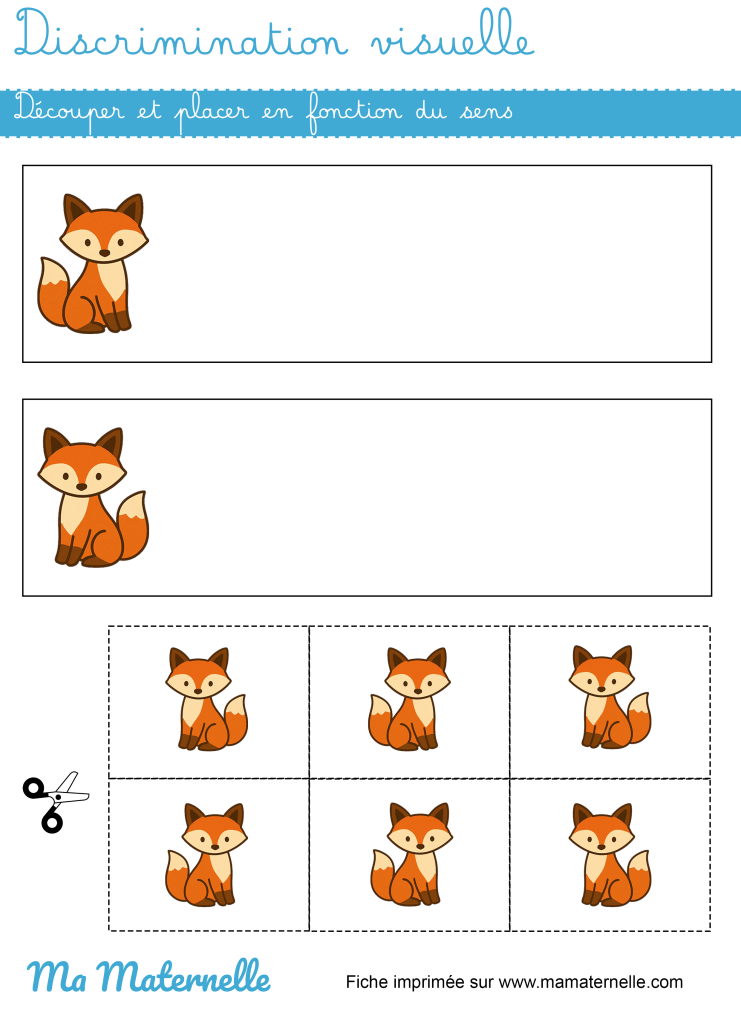 Discrimination visuelle

Découper et placer en fonction du sens

Ma Maternelle

Fiche imprimée sur www.mamaternelle.com