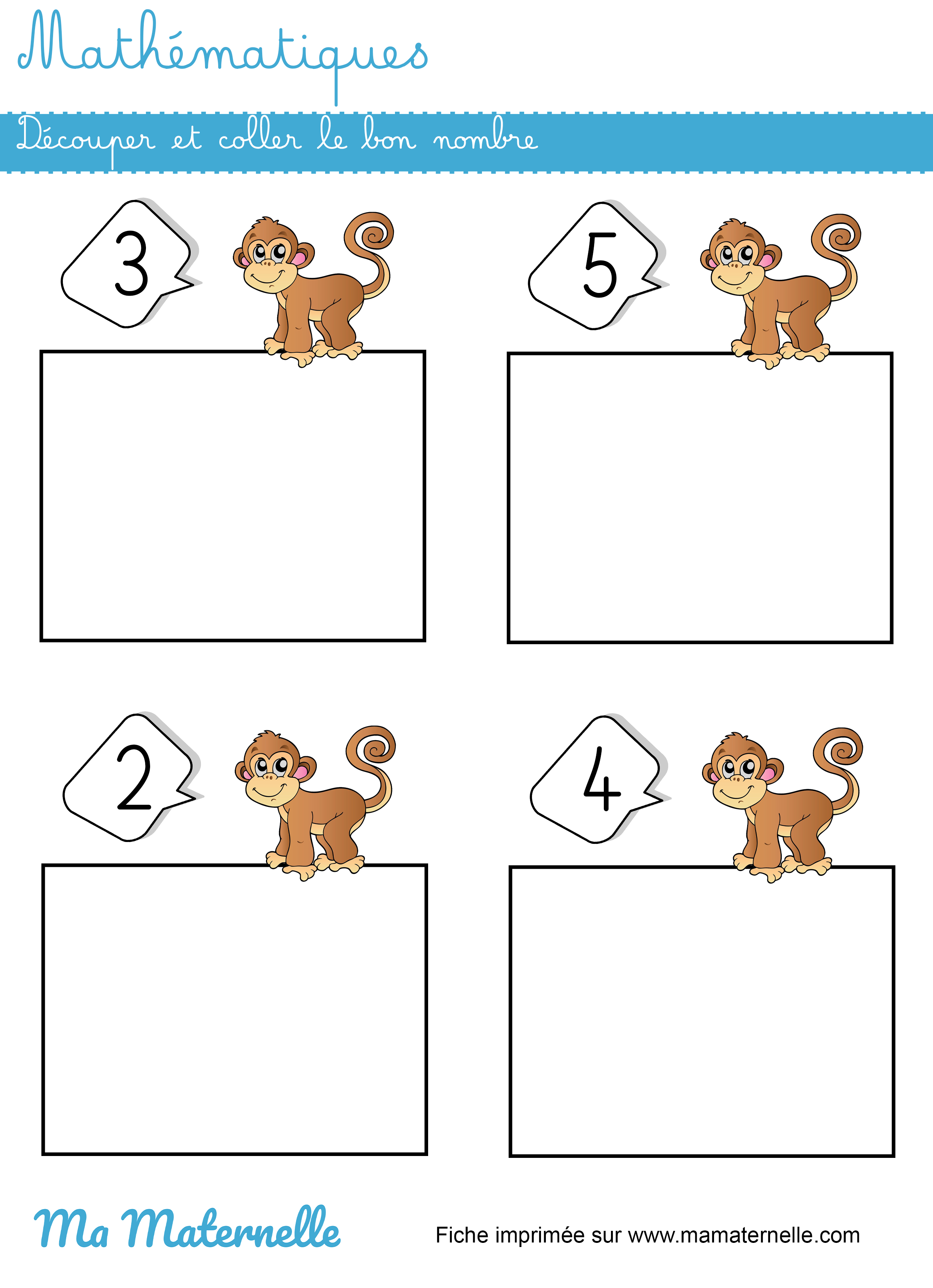 Mathématiques

Découper et coller le bon nombre

3

5

2

4

Ma Maternelle

Fiche imprimée sur www.mamaternelle.com