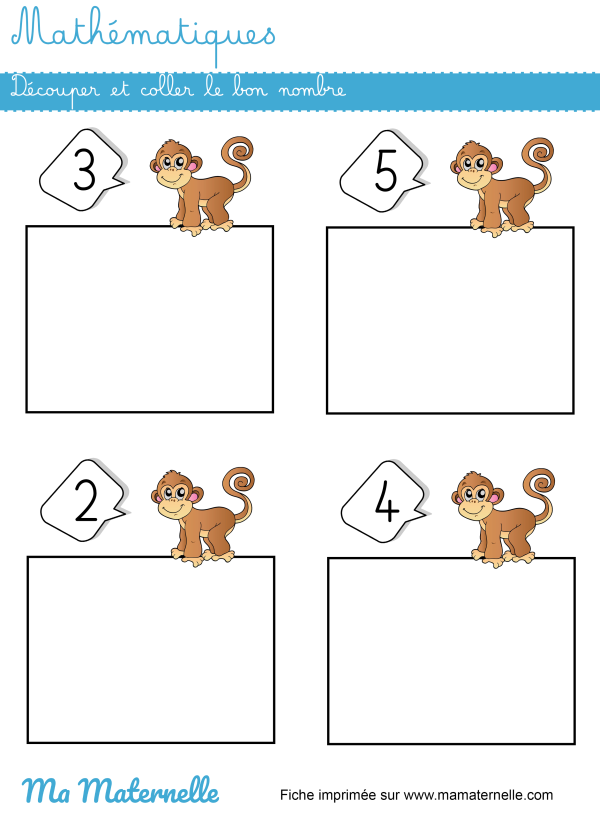 Mathématiques

Découper et coller le bon nombre

3

5

2

4

Ma Maternelle

Fiche imprimée sur www.mamaternelle.com