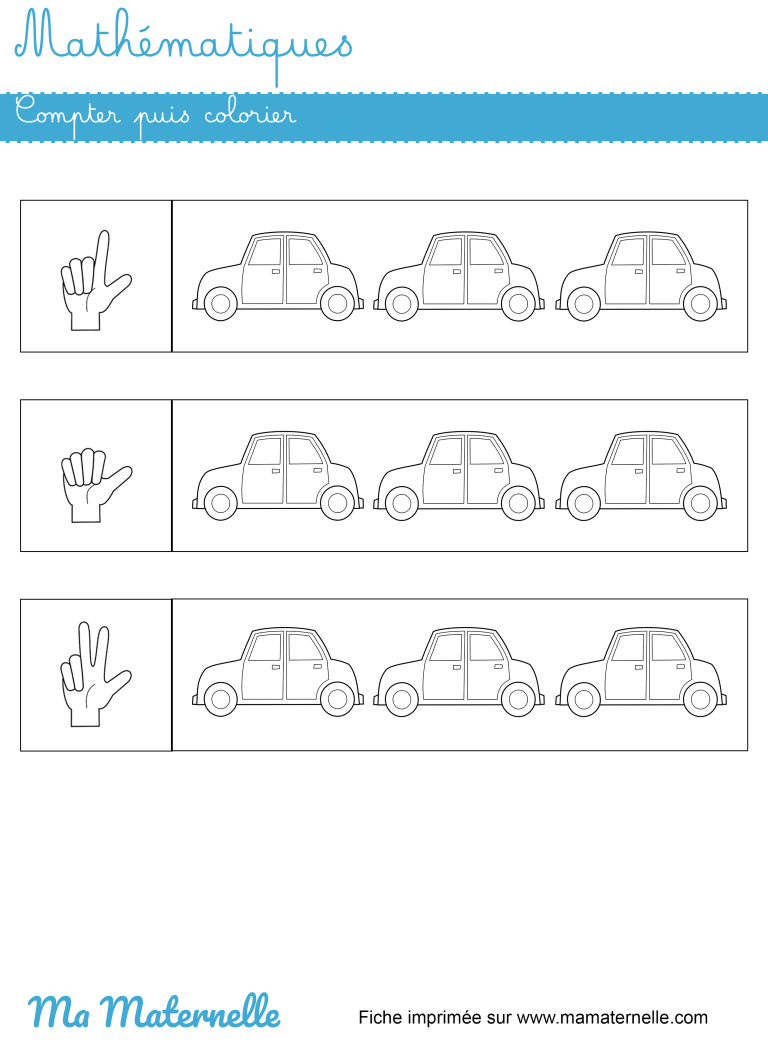 Mathématiques

Compter puis colorier

Ma Maternelle

Fiche imprimée sur www.mamaternelle.com