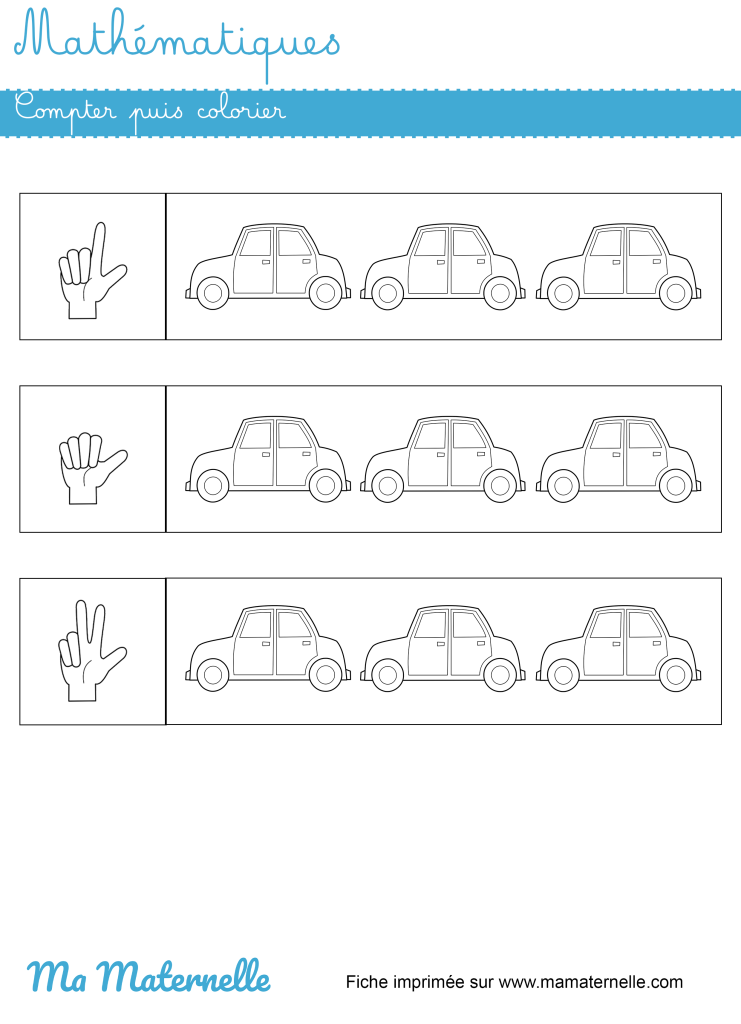 Mathématiques

Compter puis colorier

Ma Maternelle

Fiche imprimée sur www.mamaternelle.com