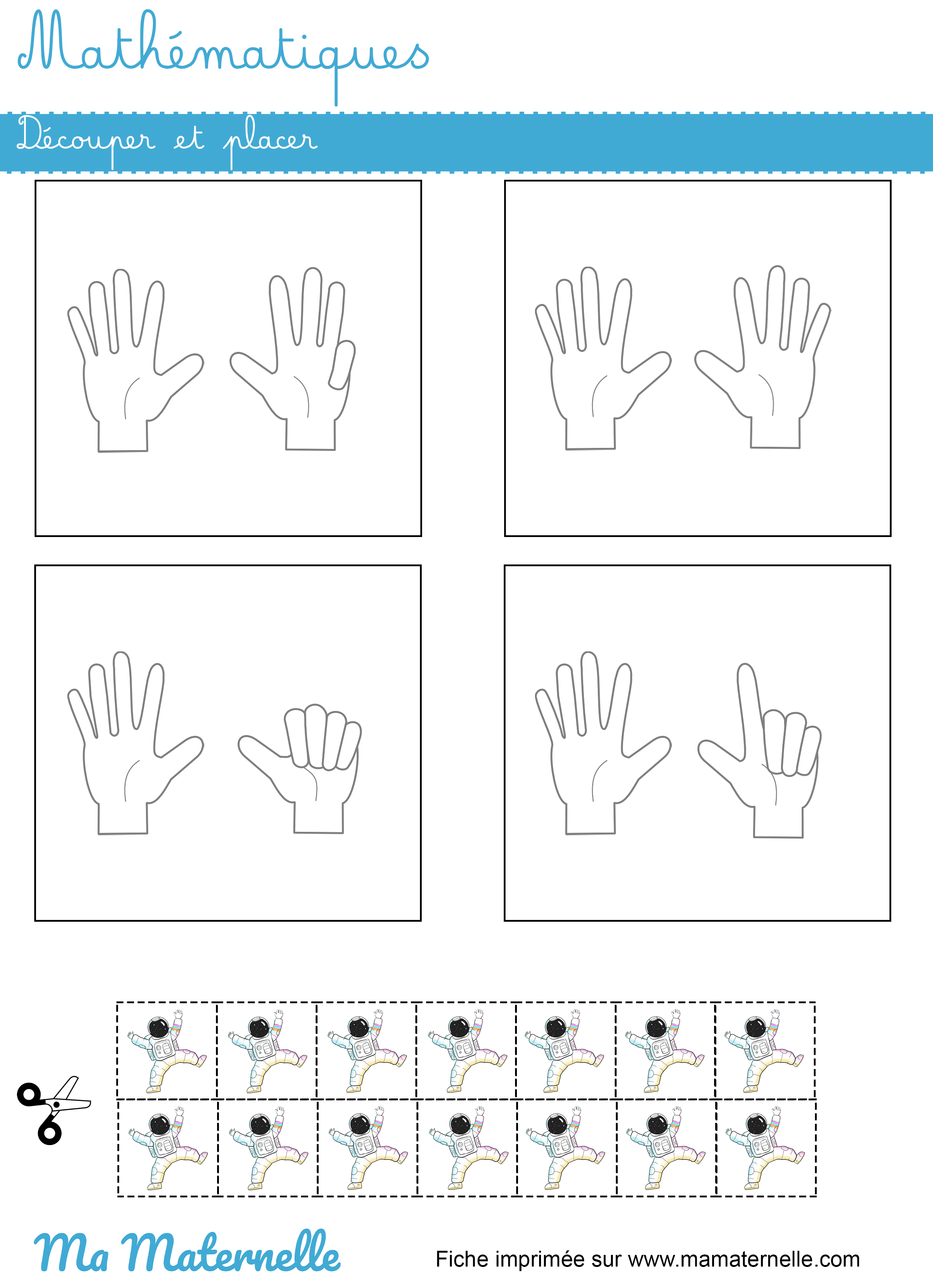 Mathématiques

Découper et placer

Ma Maternelle

Fiche imprimée sur www.mamaternelle.com