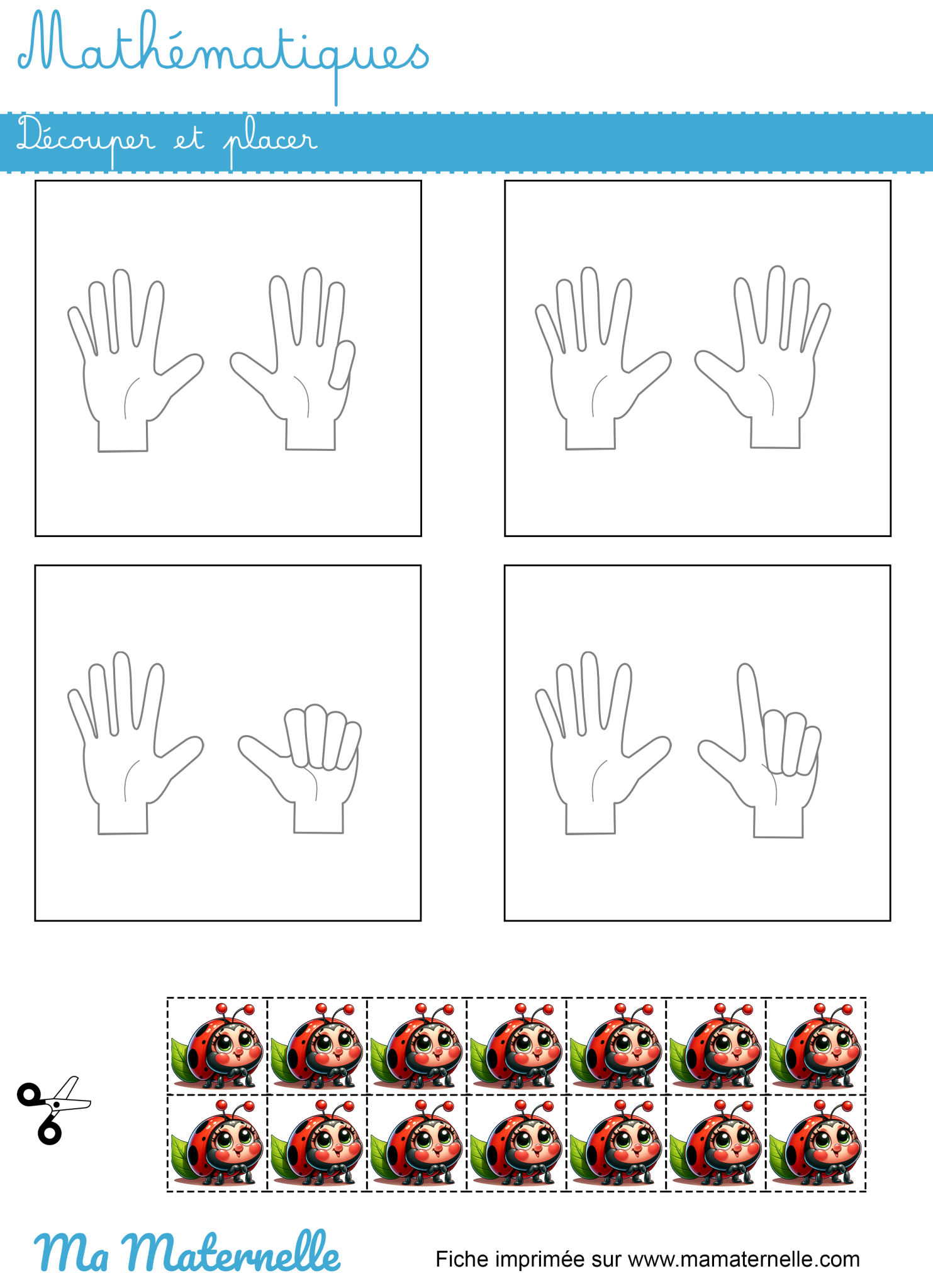 Mathématiques

Découper et placer

Ma Maternelle

Fiche imprimée sur www.mamaternelle.com