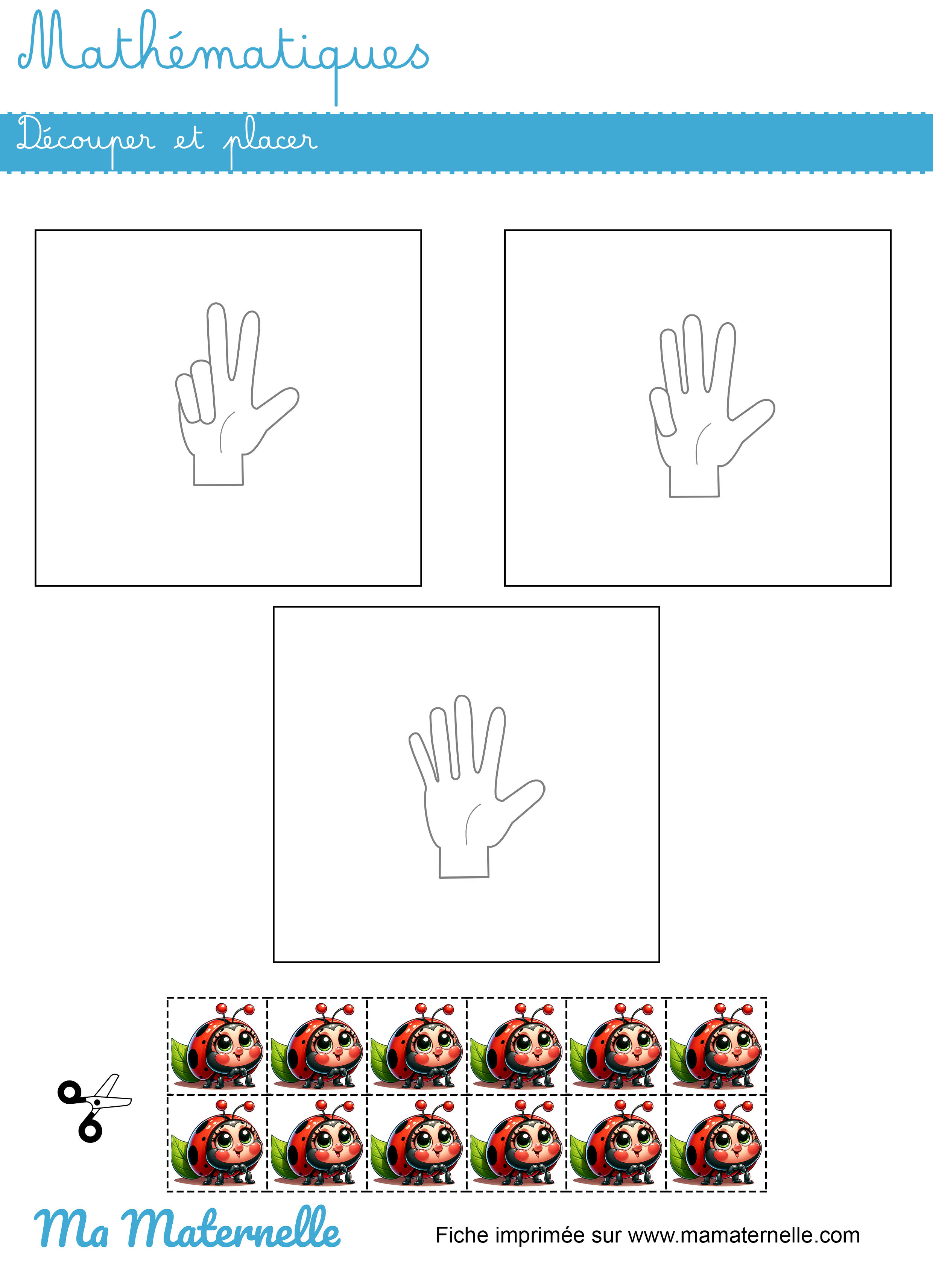 Mathématiques

Découper et placer

Ma Maternelle

Fiche imprimée sur www.mamaternelle.com