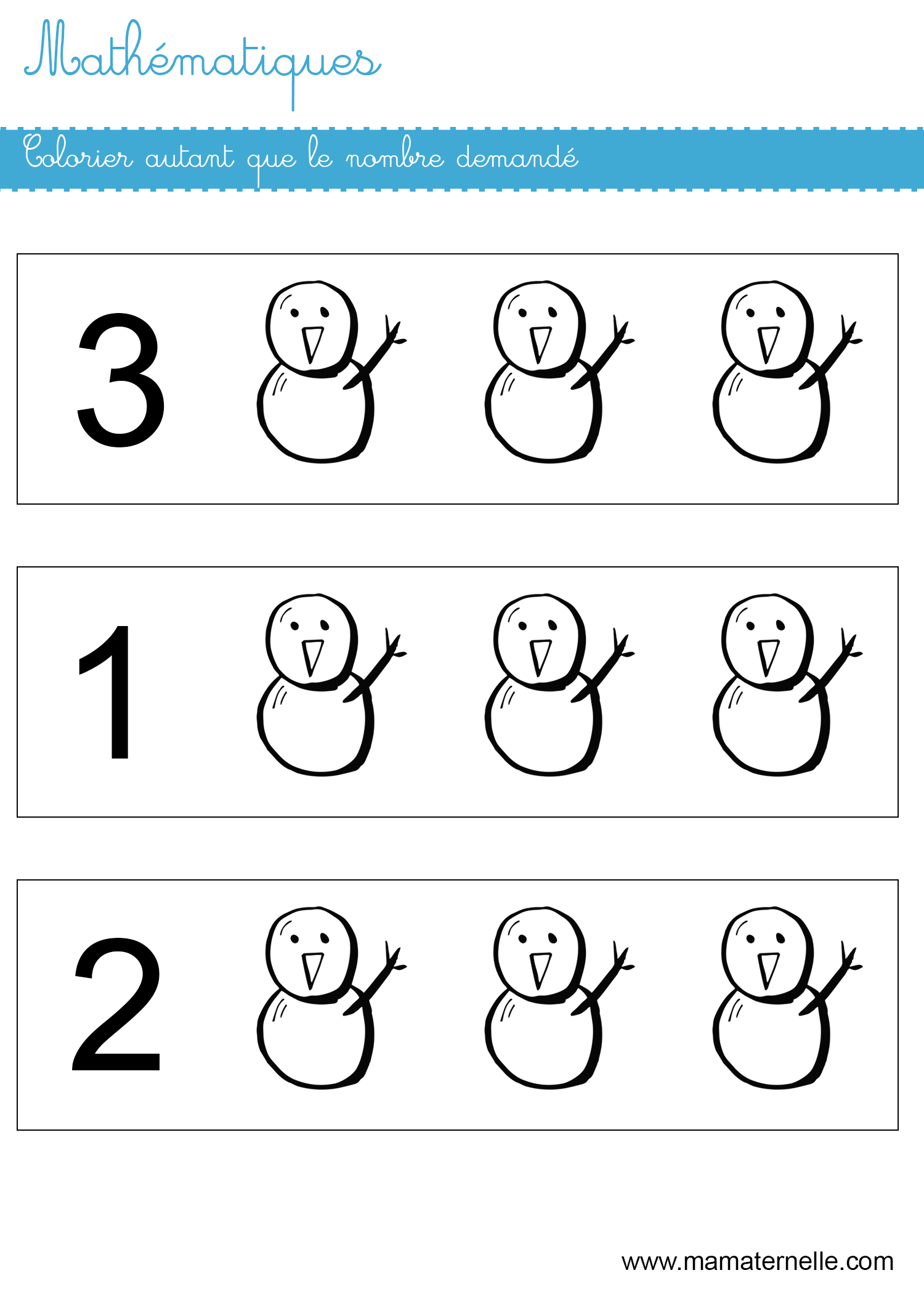 Mathématiques

Colorier autant que le nombre demandé

3

1

2

www.mamaternelle.com