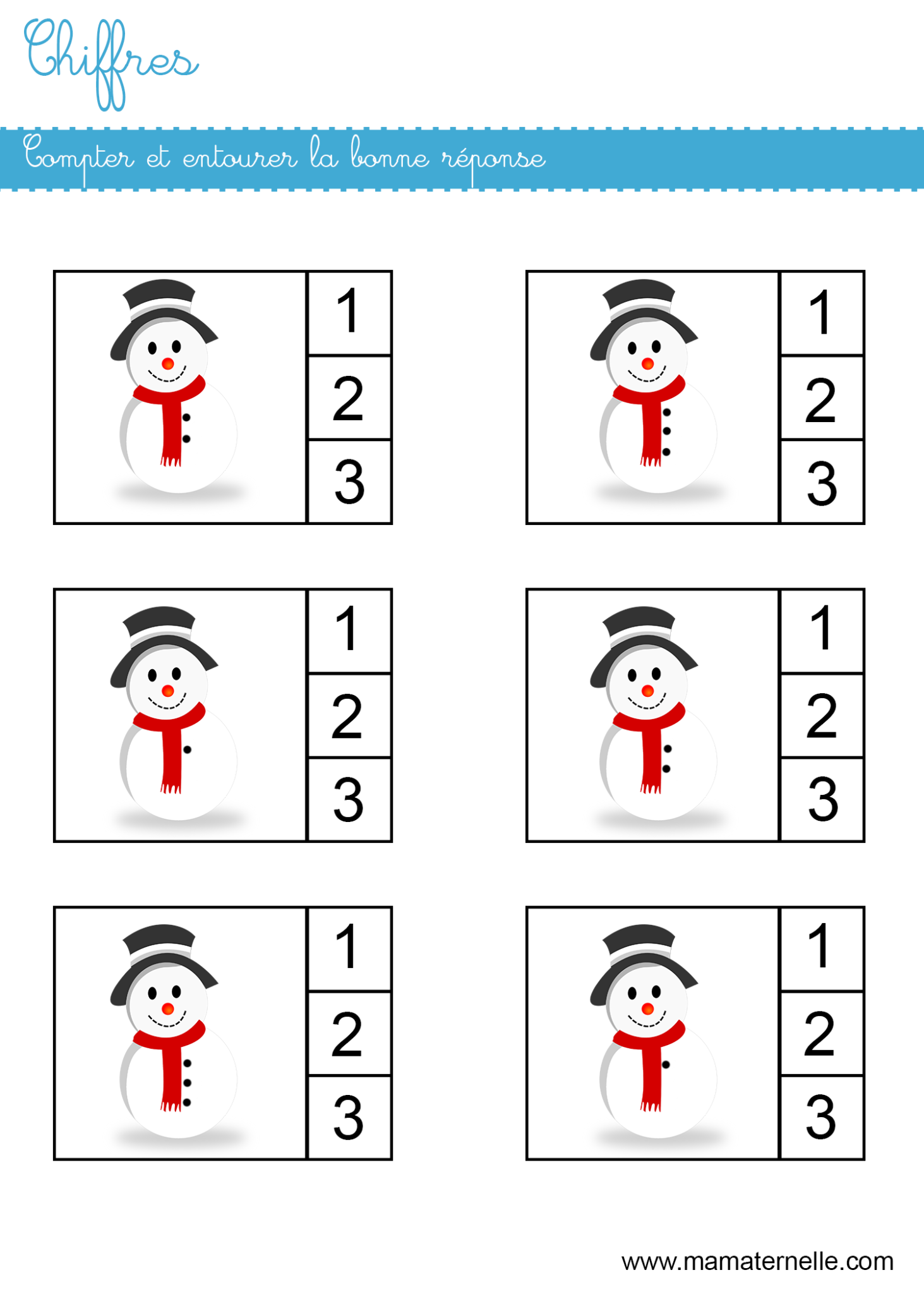 Chiffres

Compter et entourer la bonne réponse

1
2
3

1
2
3

1
2
3

1
2
3

1
2
3

1
2
3

www.mamaternelle.com