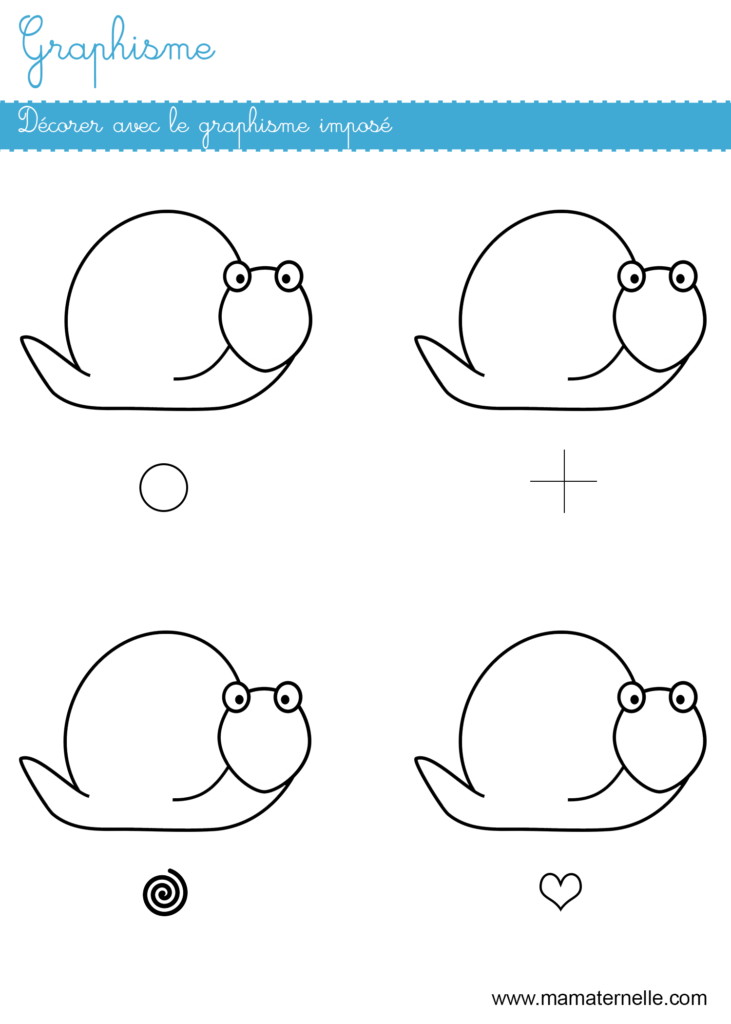 Graphisme

Décorer avec le graphisme imposé

www.mamaternelle.com